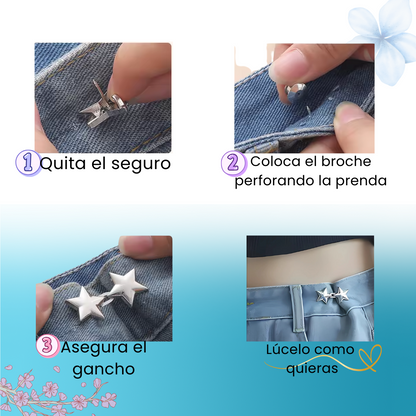 1 Quita el seguro

2 Coloca el broche perforando la prenda

3 Asegura el gancho

Lúcelo como quieras